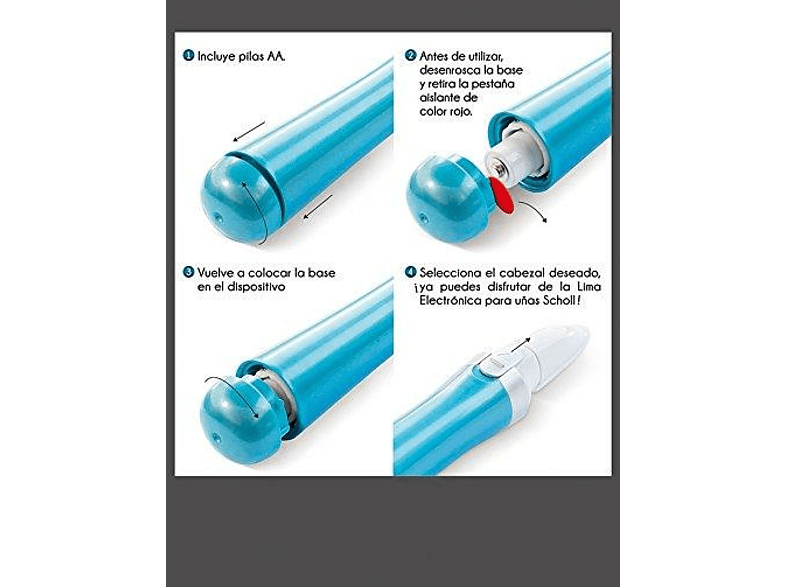 1 Incluye pilas AA.

2 Antes de utilizar, desenrosca la base y retira la pestaña aislante de color rojo.

3 Vuelve a colocar la base en el dispositivo

4 Selecciona el cabezal deseado, ¡ya puedes disfrutar de la Lima Electrónica para uñas Scholl!