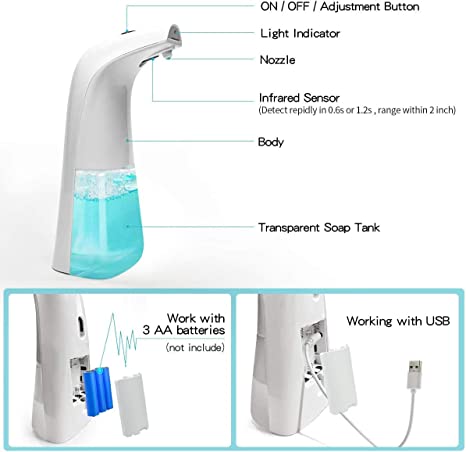 ON / OFF / Adjustment Button

Light Indicator

Nozzle

Infrared Sensor
(Detect repidly in 0.6s or 1.2s , range within 2 inch)

Body

Transparent Soap Tank

Work with
3 AA batteries
(not include)

Working with USB